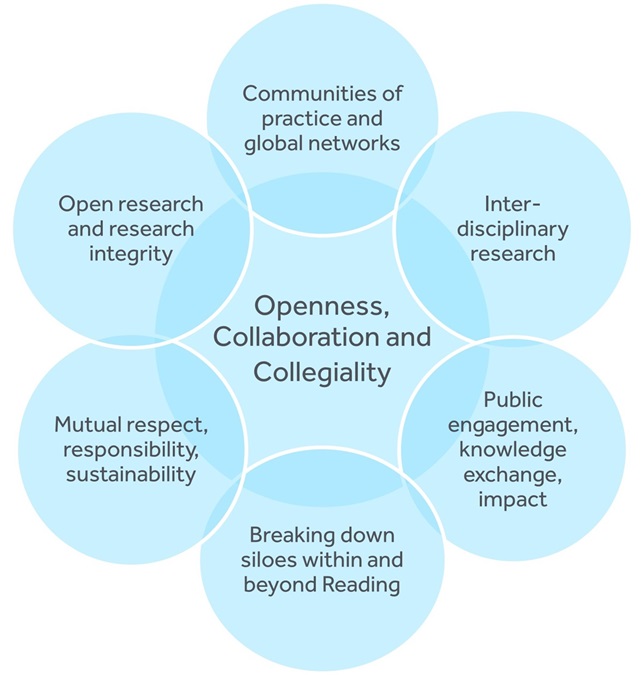 Communities of practice and global networks

Open research and research integrity

Inter-disciplinary research

Openness, Collaboration and Collegiality

Mutual respect, responsibility, sustainability

Public engagement, knowledge exchange, impact

Breaking down siloes within and beyond Reading